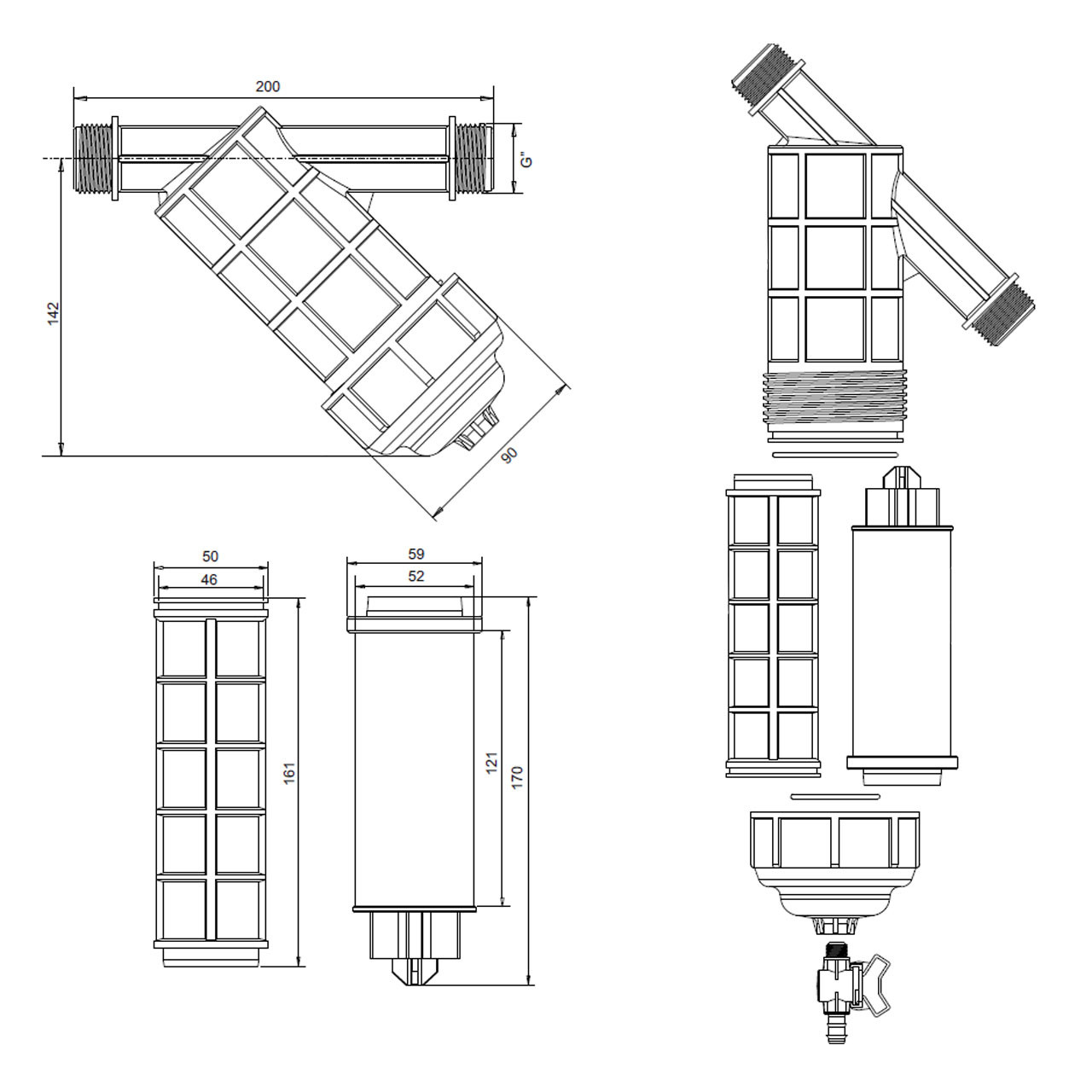 200

G"

142

90

50

46

161

59

52

121

170